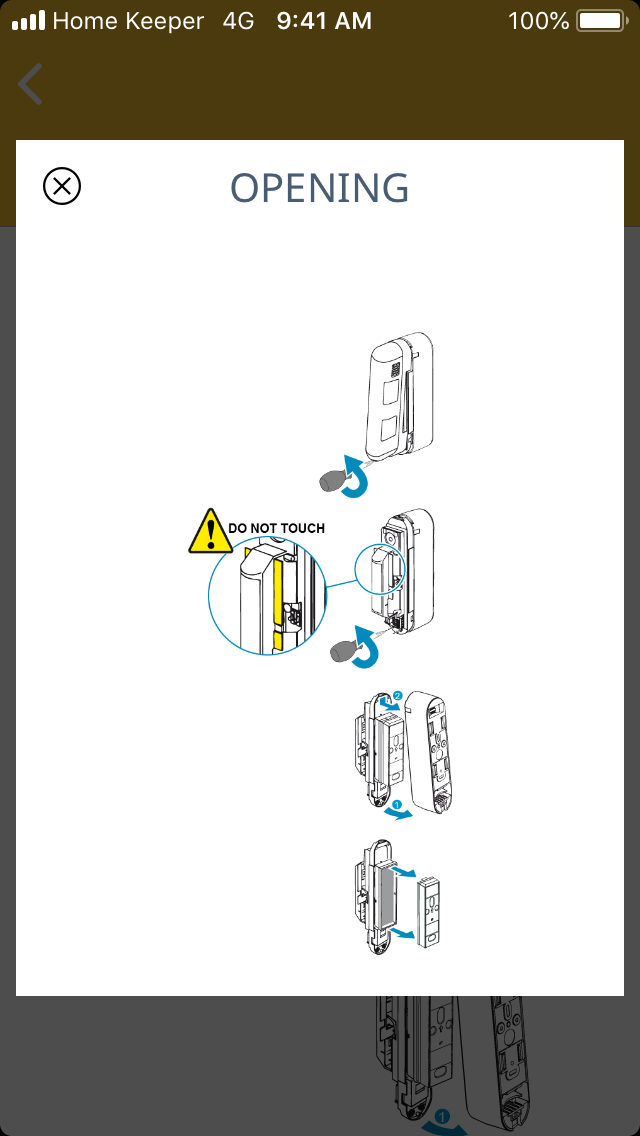 Home Keeper 4G 9:41 AM 100%

OPENING

DO NOT TOUCH

2
1

1